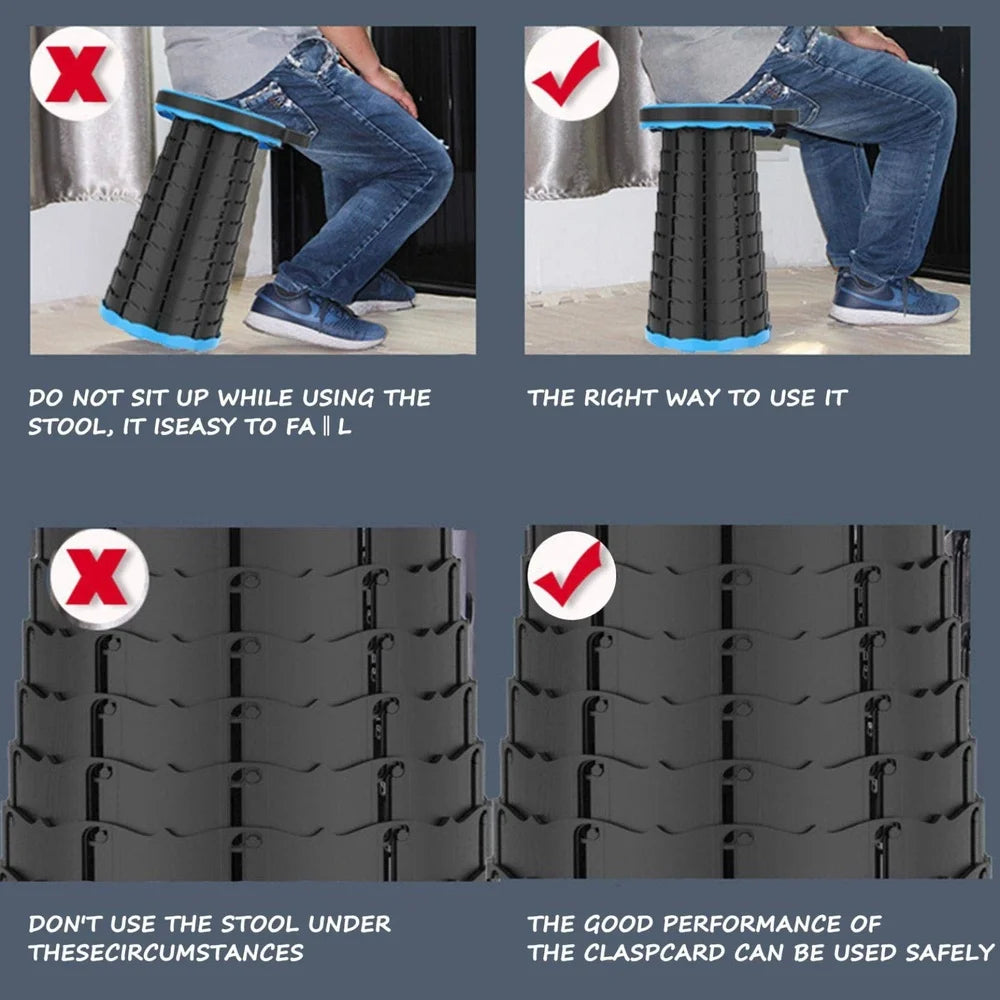 DO NOT SIT UP WHILE USING THE STOOL, IT ISEASY TO FA‖L

THE RIGHT WAY TO USE IT

DON'T USE THE STOOL UNDER THESECIRCUMSTANCES

THE GOOD PERFORMANCE OF THE CLASPCARD CAN BE USED SAFELY