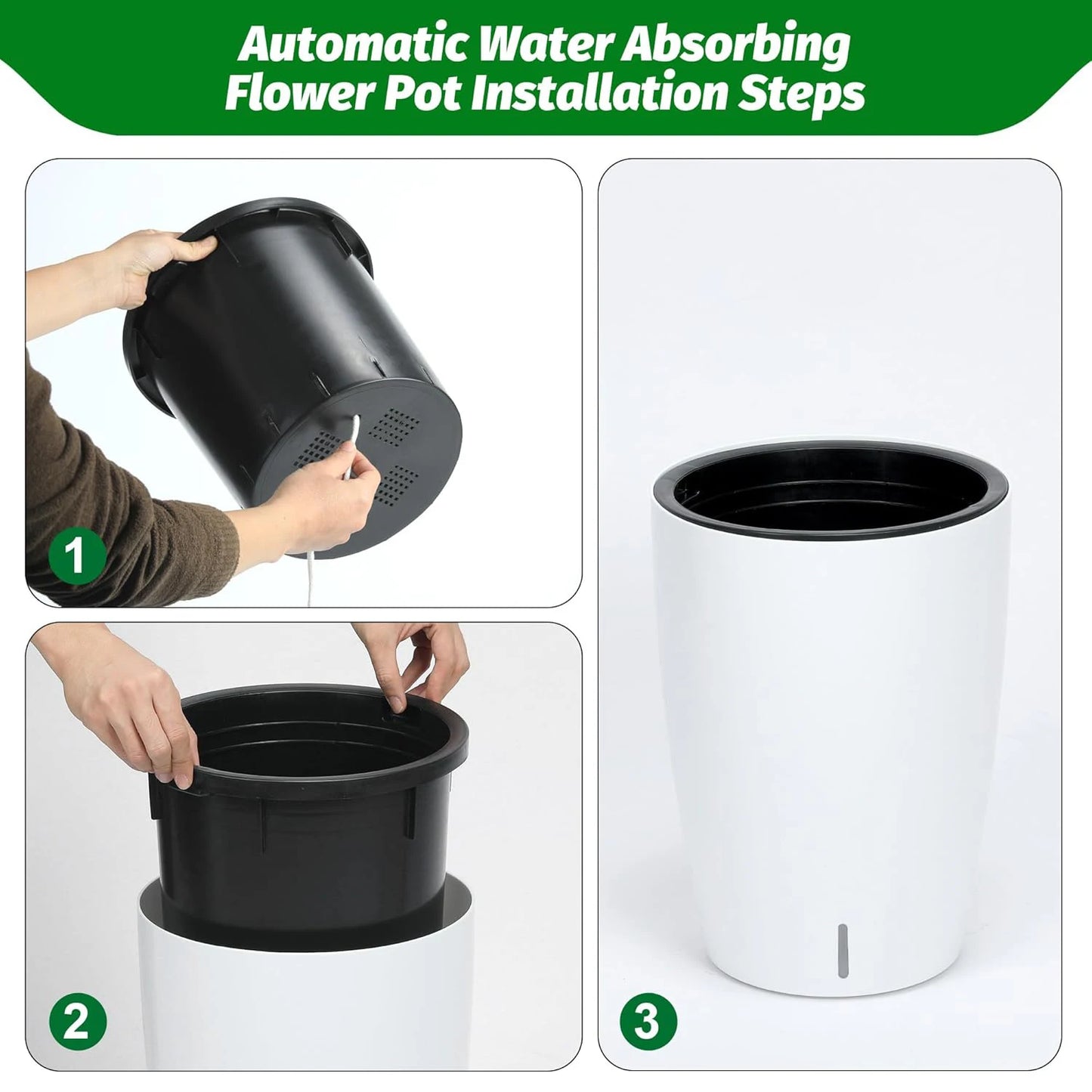 Automatic Water Absorbing Flower Pot Installation Steps

1

2

3